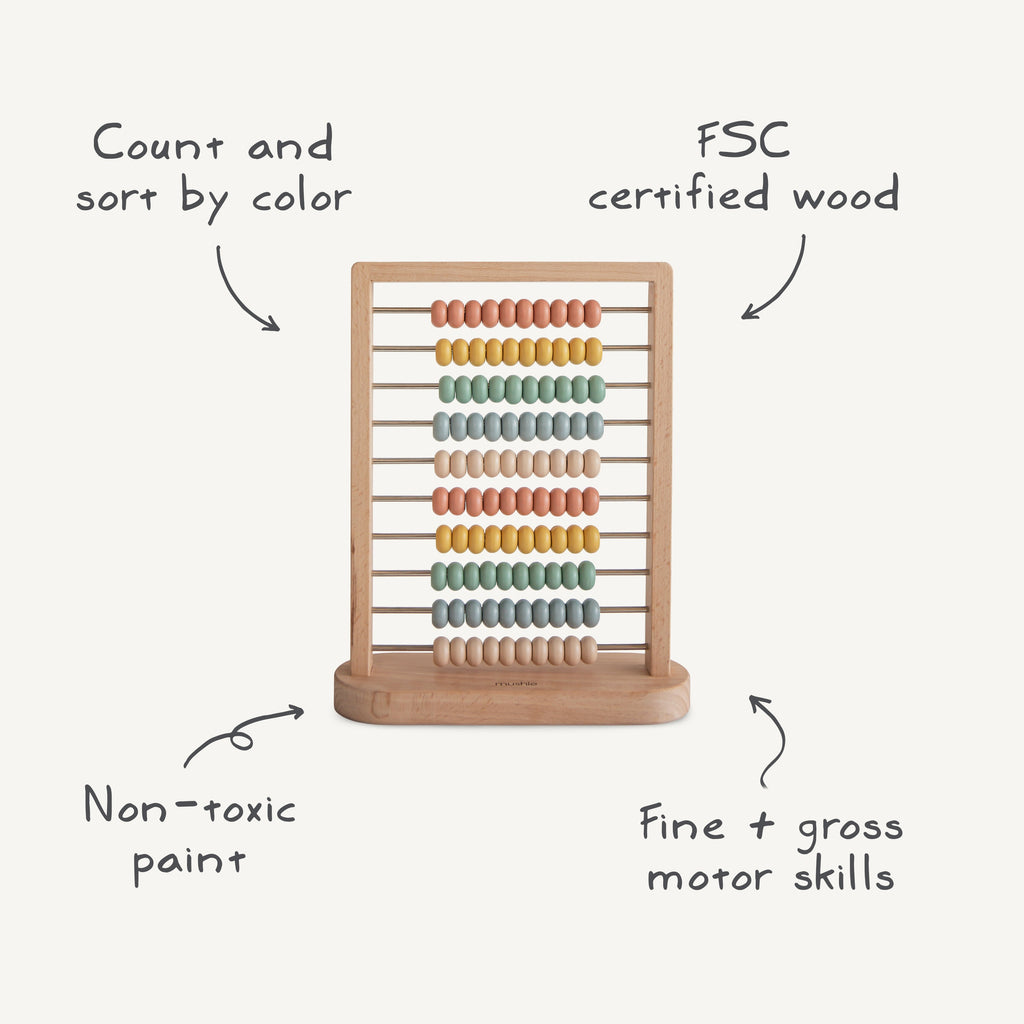 Count and sort by color

FSC certified wood

mushie

Non-toxic paint

Fine + gross motor skills